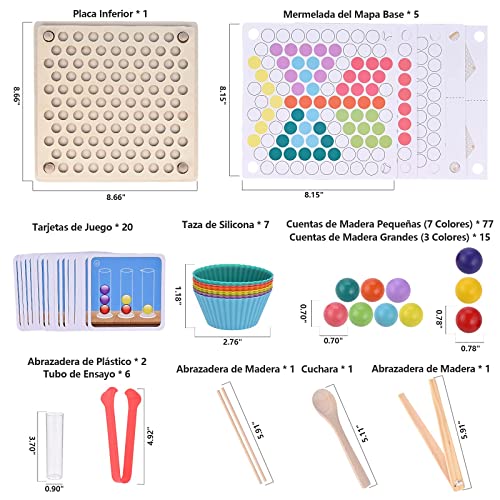 Placa Inferior * 1

8.66"

8.66"

Mermelada del Mapa Base * 5

8.15"

8.15"

Tarjetas de Juego * 20

Taza de Silicona * 7

1.18"

2.76"

Cuentas de Madera Pequeñas (7 Colores) * 77
Cuentas de Madera Grandes (3 Colores) * 15

0.70"

0.70"

0.78"

0.78"

Abrazadera de Plástico * 2
Tubo de Ensayo * 6

3.70"

0.90"

4.92"

Abrazadera de Madera * 1

5.91"

Cuchara * 1

5.11"

Abrazadera de Madera * 1

5.91"