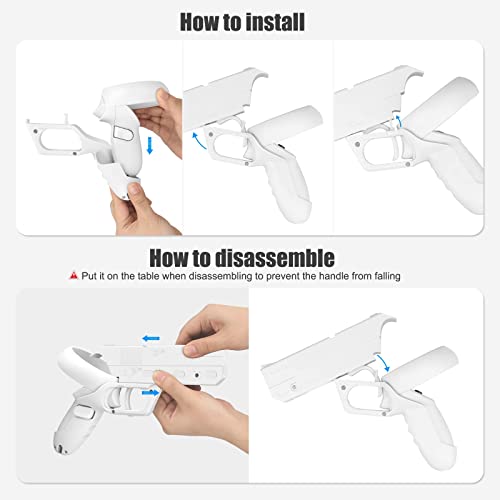 How to install

How to disassemble

Put it on the table when disassembling to prevent the handle from falling