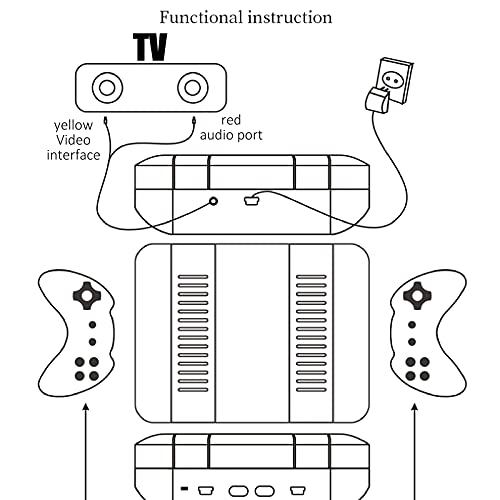 Functional instruction

TV

yellow
Video
interface

red
audio port