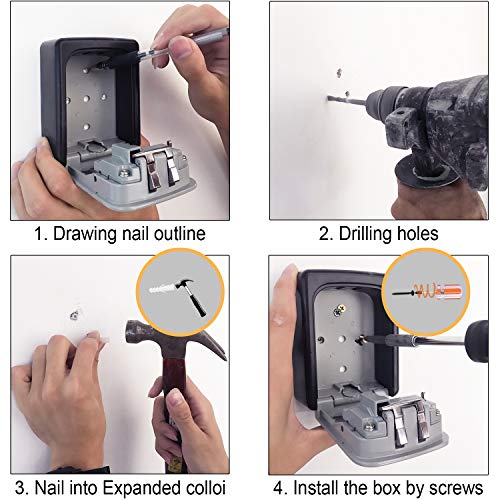 1. Drawing nail outline

2. Drilling holes

3. Nail into Expanded colloi

4. Install the box by screws