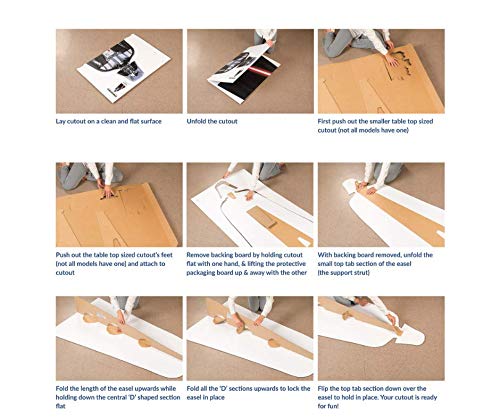 Lay cutout on a clean and flat surface

Unfold the cutout

First push out the smaller table top sized cutout (not all models have one)

Push out the table top sized cutout's feet (not all models have one) and attach to cutout

Remove backing board by holding cutout flat with one hand, & lifting the protective packaging board up & away with the other

With backing board removed, unfold the small top tab section of the easel (the support strut)

Fold the length of the easel upwards while holding down the central 'D' shaped section flat

Fold all the 'D' sections upwards to lock the easel in place

Flip the top tab section down over the easel to hold in place. Your cutout is ready for fun!