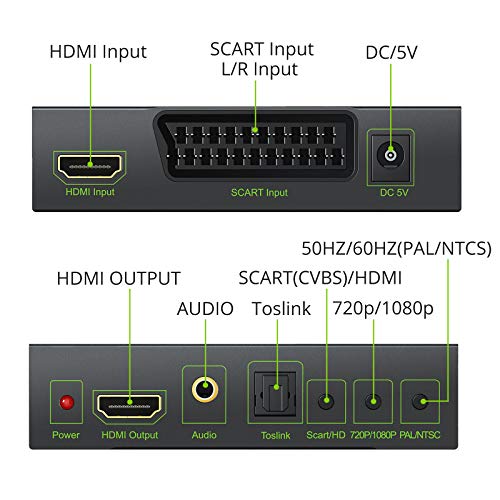 HDMI Input

SCART Input
L/R Input

DC/5V

HDMI Input

SCART Input

DC 5V

50HZ/60HZ(PAL/NTCS)

HDMI OUTPUT

SCART(CVBS)/HDMI

AUDIO

Toslink

720p/1080p

Power

HDMI Output

Audio

Toslink

Scart/HD

720P/1080P

PAL/NTSC