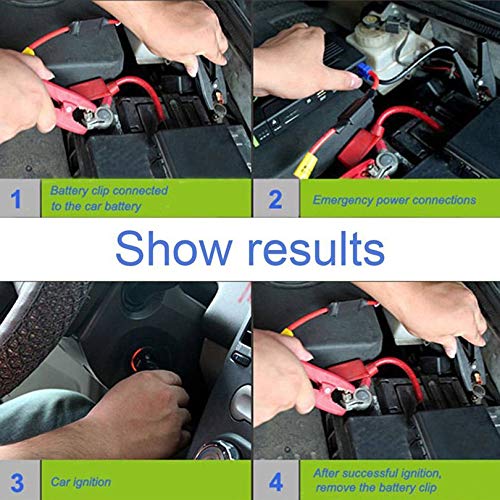 1 Battery clip connected to the car battery

2 Emergency power connections

Show results

3 Car ignition

4 After successful ignition, remove the battery clip