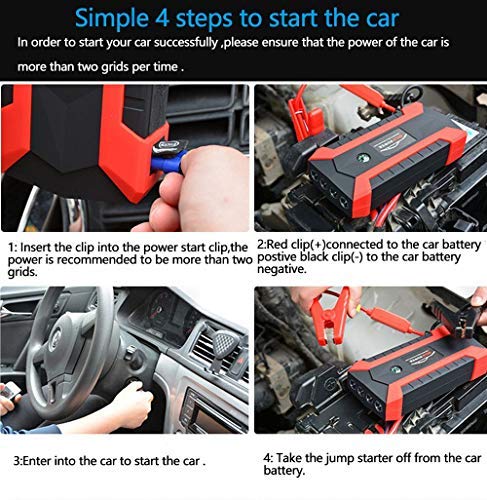 Simple 4 steps to start the car

In order to start your car successfully ,please ensure that the power of the car is more than two grids per time .

1: Insert the clip into the power start clip,the power is recommended to be more than two grids.

2:Red clip(+)connected to the car battery postive black clip(-) to the car battery negative.

3:Enter into the car to start the car .

4: Take the jump starter off from the car battery.