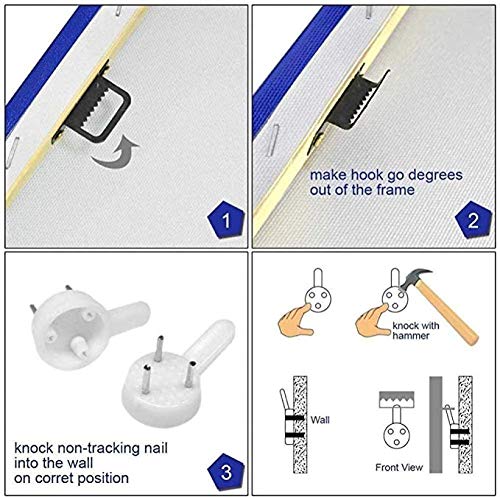 1

make hook go degrees out of the frame

2

knock non-tracking nail into the wall on corret position

3

knock with hammer

Wall

Front View