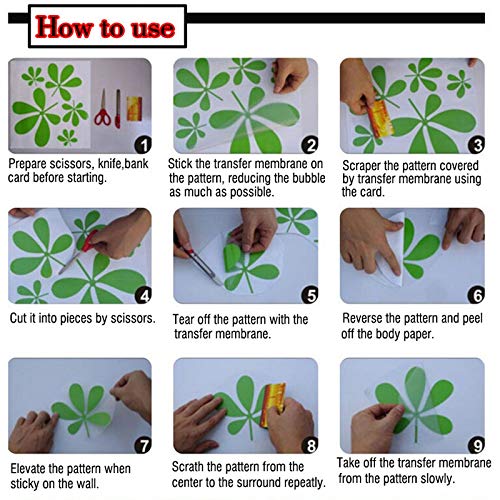 How to use

1
Prepare scissors, knife,bank card before starting.

2
Stick the transfer membrane on the pattern, reducing the bubble as much as possible.

3
Scraper the pattern covered by transfer membrane using the card.

4
Cut it into pieces by scissors.

5
Tear off the pattern with the transfer membrane.

6
Reverse the pattern and peel off the body paper.

7
Elevate the pattern when sticky on the wall.

8
Scrath the pattern from the center to the surround repeatly.

9
Take off the transfer membrane from the pattern slowly.