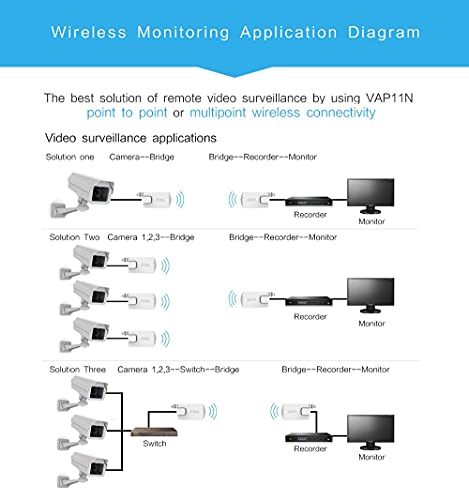 Wireless Monitoring Application Diagram

The best solution of remote video surveillance by using VAP11N point to point or multipoint wireless connectivity

Video surveillance applications

Solution one Camera--Bridge Bridge--Recorder--Monitor

Recorder

Monitor

Solution Two Camera 1,2,3--Bridge Bridge--Recorder--Monitor

Recorder

Monitor

Solution Three Camera 1,2,3--Switch--Bridge Bridge--Recorder--Monitor

Switch

Recorder

Monitor