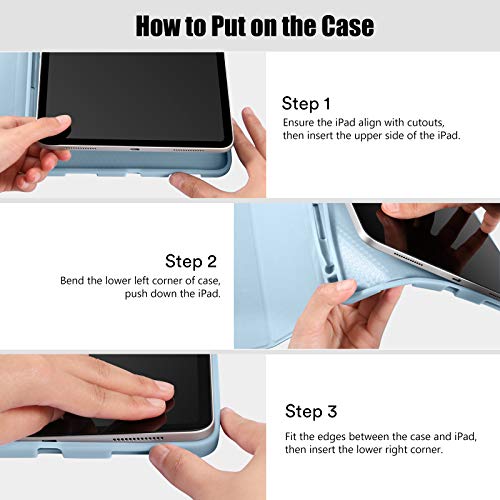 How to Put on the Case

Step 1
Ensure the iPad align with cutouts, then insert the upper side of the iPad.

Step 2
Bend the lower left corner of case, push down the iPad.

Step 3
Fit the edges between the case and iPad, then insert the lower right corner.