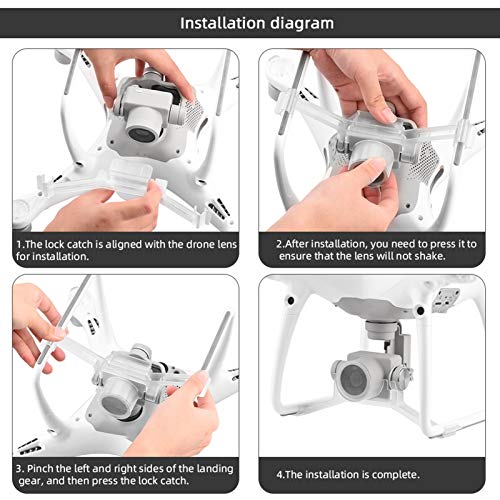 Installation diagram

1.The lock catch is aligned with the drone lens for installation.

2.After installation, you need to press it to ensure that the lens will not shake.

3. Pinch the left and right sides of the landing gear, and then press the lock catch.

4.The installation is complete.