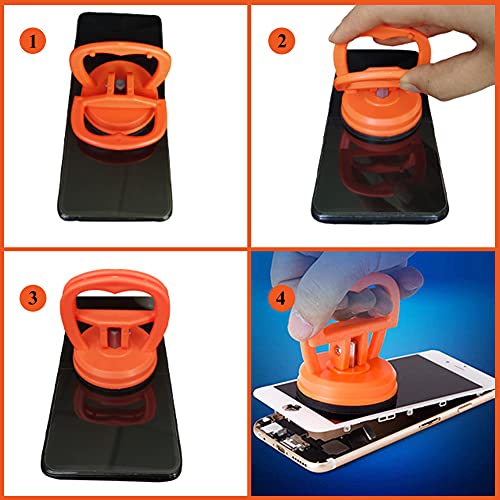 1

2

3

4