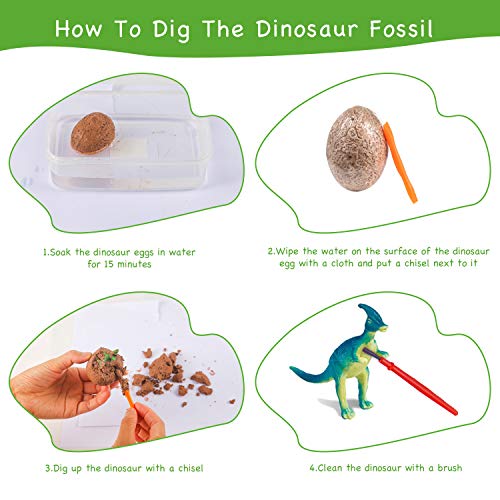 How To Dig The Dinosaur Fossil

1.Soak the dinosaur eggs in water for 15 minutes

2.Wipe the water on the surface of the dinosaur egg with a cloth and put a chisel next to it

3.Dig up the dinosaur with a chisel

4.Clean the dinosaur with a brush