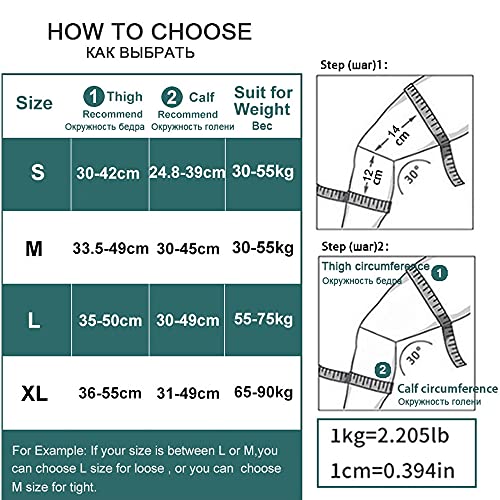 HOW TO CHOOSE
КАК ВЫБРАТЬ

| Size | 1 Thigh Recommend Окружность бедра | 2 Calf Recommend Окружность голени | Suit for Weight Вес |
|---|---|---|---|
| S | 30-42cm | 24.8-39cm | 30-55kg |
| M | 33.5-49cm | 30-45cm | 30-55kg |
| L | 35-50cm | 30-49cm | 55-75kg |
| XL | 36-55cm | 31-49cm | 65-90kg |

For Example: If your size is between L or M,you can choose L size for loose , or you can choose M size for tight.

Step (шаг)1:

14 cm

12 cm

30°

Step (шаг)2:

Thigh circumference 1
Окружность бедра

30°

2

Calf circumference
Окружность голени

1kg=2.205lb

1cm=0.394in