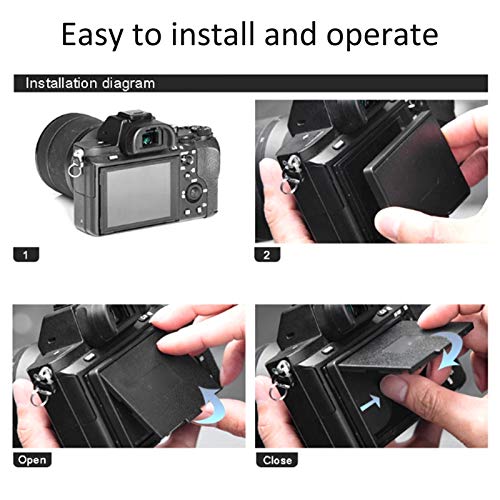 Easy to install and operate

Installation diagram

1

2

Open

Close