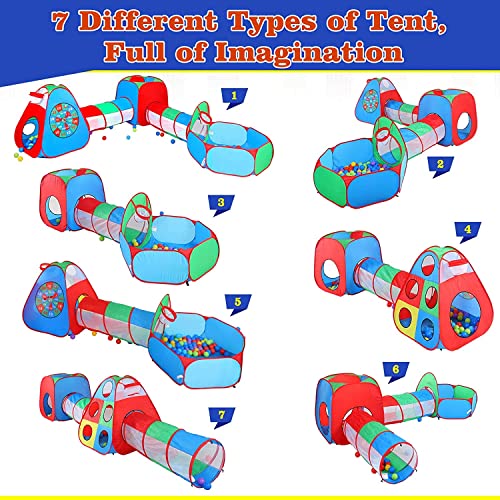 7 Different Types of Tent,
Full of Imagination

1

2

3

4

5

6

7