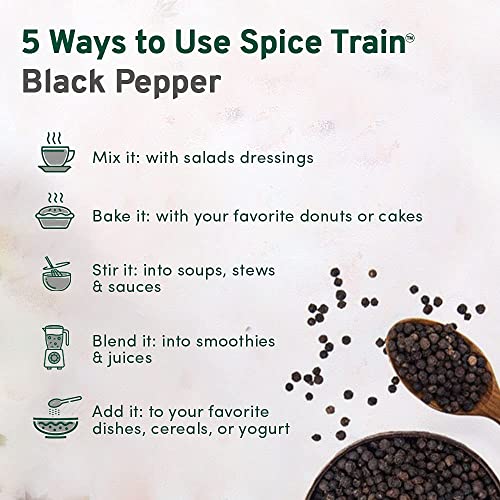 5 Ways to Use Spice Train™
Black Pepper

Mix it: with salads dressings

Bake it: with your favorite donuts or cakes

Stir it: into soups, stews & sauces

Blend it: into smoothies & juices

Add it: to your favorite dishes, cereals, or yogurt