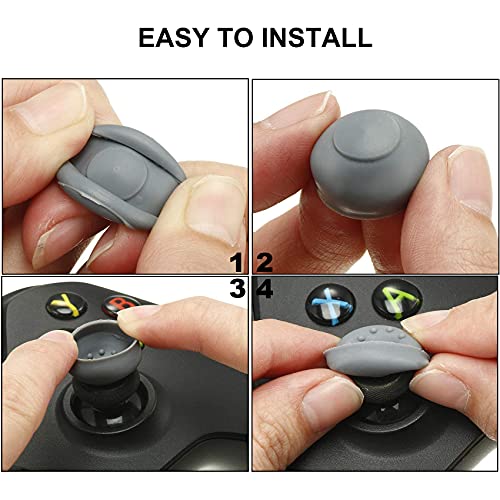 EASY TO INSTALL

1

2

3

4

Y

B

X

A