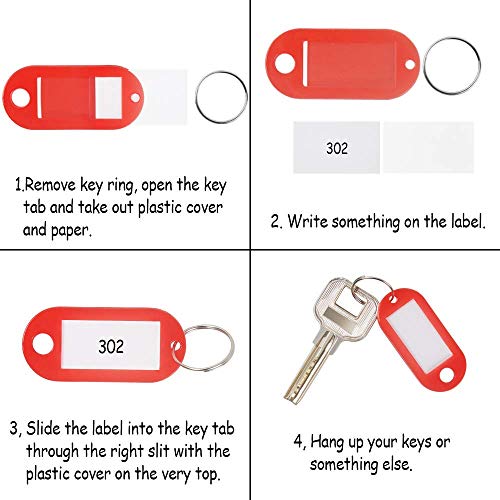 1.Remove key ring, open the key tab and take out plastic cover and paper.

302

2. Write something on the label.

302

3, Slide the label into the key tab through the right slit with the plastic cover on the very top.

4, Hang up your keys or something else.