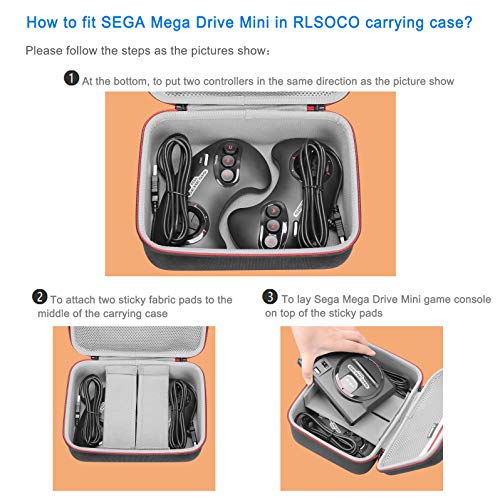 How to fit SEGA Mega Drive Mini in RLSOCO carrying case?

Please follow the steps as the pictures show：

1 At the bottom, to put two controllers in the same direction as the picture show

2 To attach two sticky fabric pads to the middle of the carrying case

3 To lay Sega Mega Drive Mini game console on top of the sticky pads