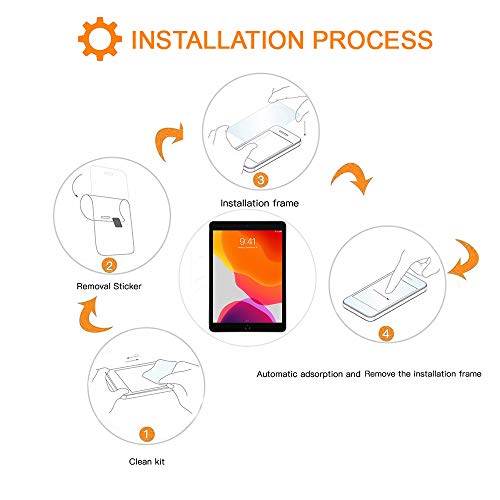 INSTALLATION PROCESS

3

Installation frame

2

Removal Sticker

9:41

4

Automatic adsorption and Remove the installation frame

1

Clean kit