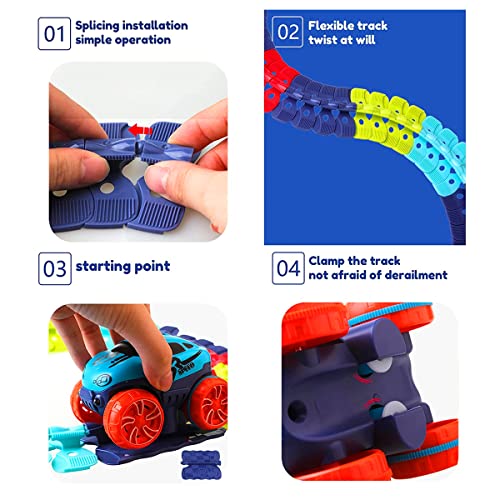 01 Splicing installation simple operation

02 Flexible track twist at will

03 starting point

04 Clamp the track not afraid of derailment

SPEED