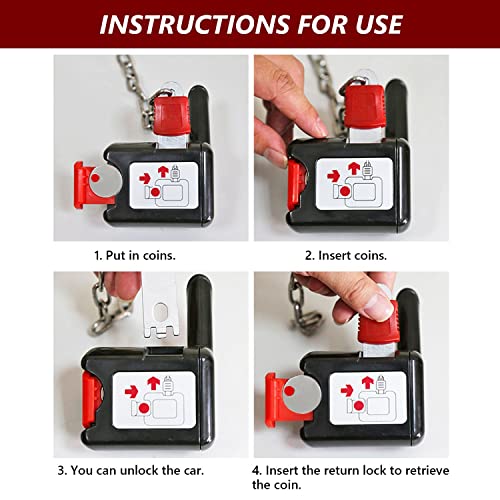 INSTRUCTIONS FOR USE

1. Put in coins.

2. Insert coins.

3. You can unlock the car.

4. Insert the return lock to retrieve the coin.