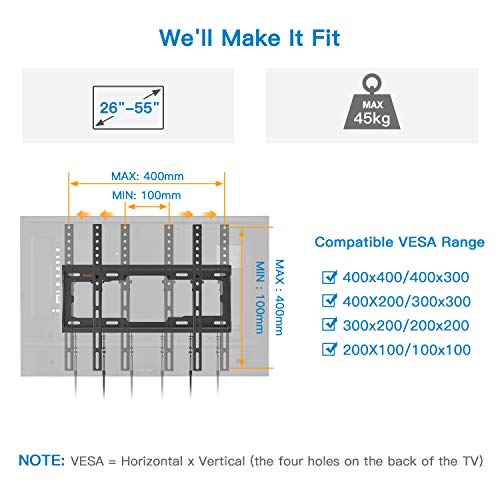 We'll Make It Fit

26"–55"

MAX
45kg

MAX: 400mm
MIN: 100mm

MAX : 400mm
MIN : 100mm

Compatible VESA Range

400x400/400x300
400X200/300x300
300x200/200x200
200X100/100x100

NOTE: VESA = Horizontal x Vertical (the four holes on the back of the TV)