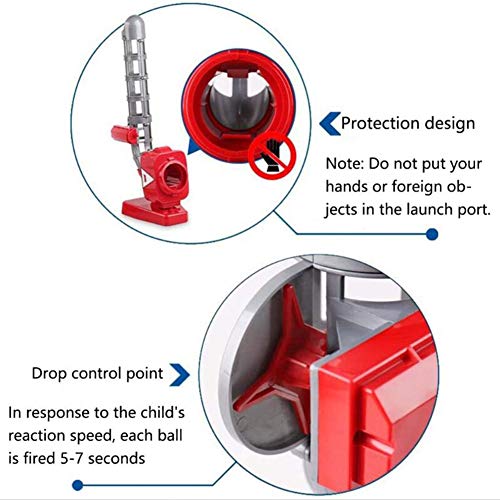 Protection design

Note: Do not put your hands or foreign objects in the launch port.

Drop control point

In response to the child's reaction speed, each ball is fired 5-7 seconds