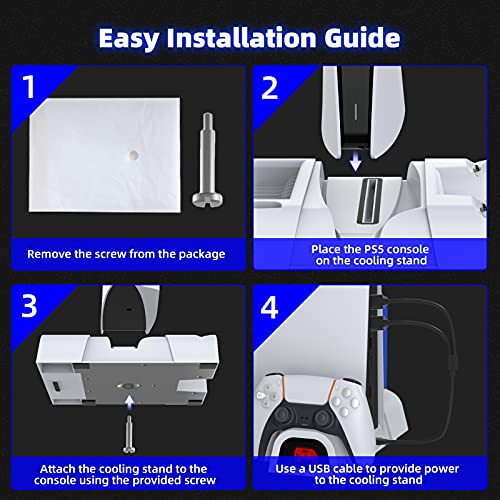 Easy Installation Guide

1

Remove the screw from the package

2

Place the PS5 console on the cooling stand

3

Attach the cooling stand to the console using the provided screw

4

Use a USB cable to provide power to the cooling stand