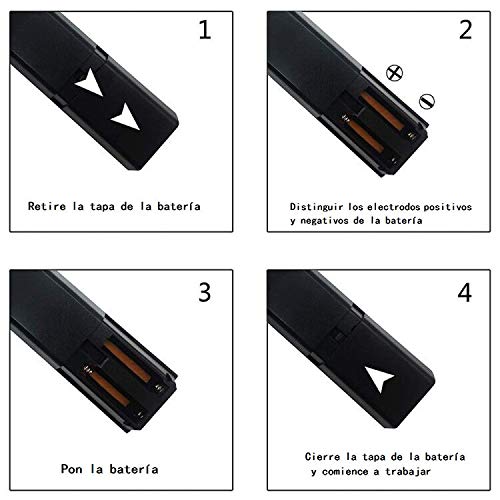 1

Retire la tapa de la batería

2

Distinguir los electrodos positivos y negativos de la batería

3

Pon la batería

4

Cierre la tapa de la batería y comience a trabajar