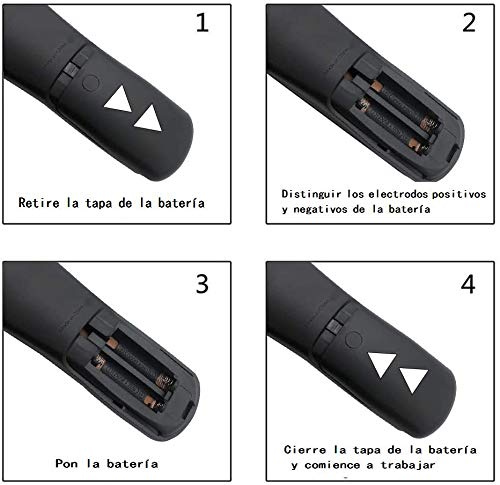 1

Retire la tapa de la batería

2

Distinguir los electrodos positivos y negativos de la batería

3

Pon la batería

4

Cierre la tapa de la batería y comience a trabajar