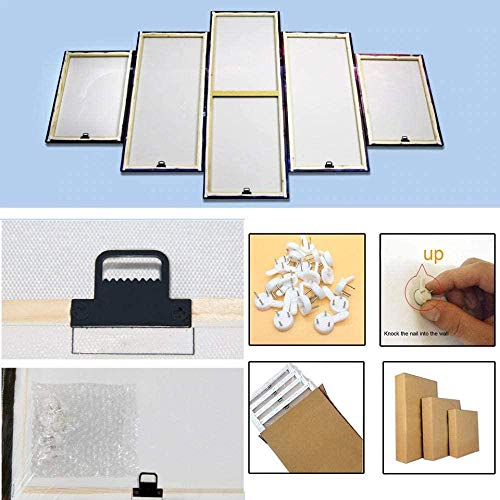 up

Knock the nail into the wall