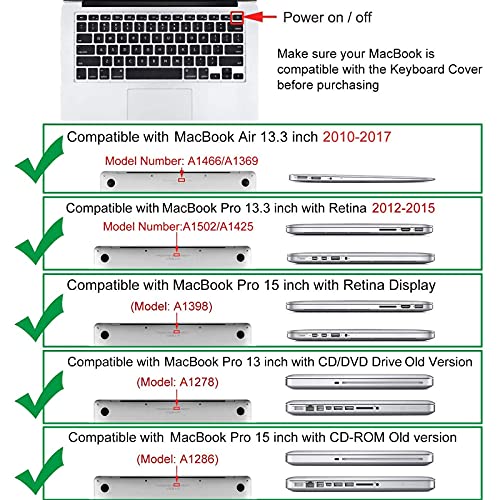 Power on / off

Make sure your MacBook is compatible with the Keyboard Cover before purchasing

Compatible with MacBook Air 13.3 inch 2010-2017

Model Number: A1466/A1369

Compatible with MacBook Pro 13.3 inch with Retina 2012-2015

Model Number:A1502/A1425

Compatible with MacBook Pro 15 inch with Retina Display

(Model: A1398)

Compatible with MacBook Pro 13 inch with CD/DVD Drive Old Version

(Model: A1278)

Compatible with MacBook Pro 15 inch with CD-ROM Old version

(Model: A1286)