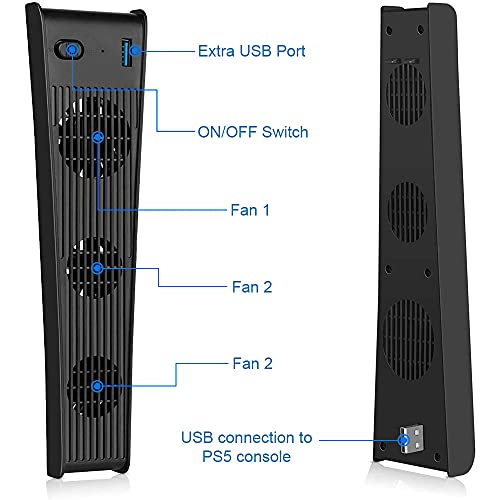 Extra USB Port

ON/OFF Switch

Fan 1

Fan 2

Fan 2

USB connection to PS5 console