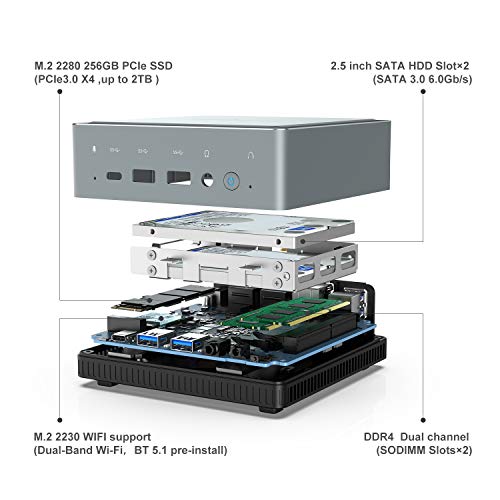 M.2 2280 256GB PCIe SSD
(PCIe3.0 X4 ,up to 2TB )

2.5 inch SATA HDD Slot×2
(SATA 3.0 6.0Gb/s)

M.2 2230 WIFI support
(Dual-Band Wi-Fi, BT 5.1 pre-install)

DDR4 Dual channel
(SODIMM Slots×2)