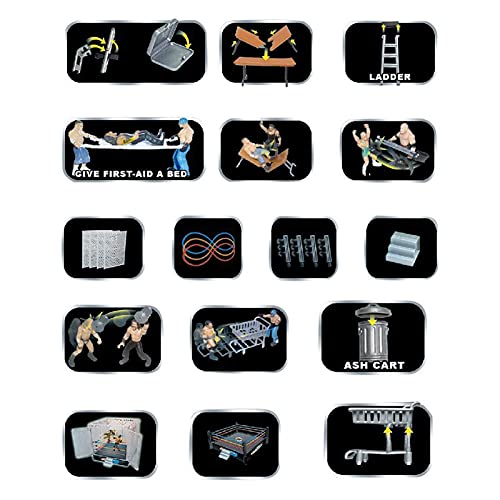 LADDER

GIVE FIRST-AID A BED

ASH CART