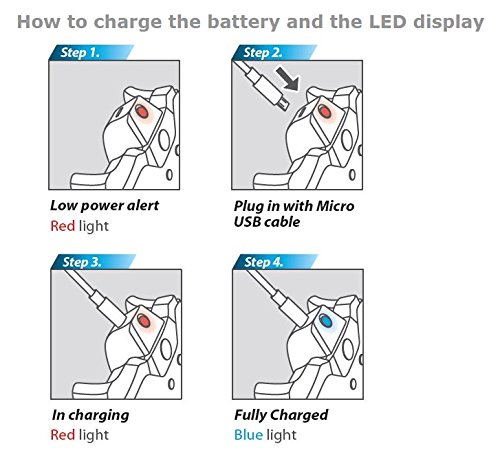 How to charge the battery and the LED display

Step 1.

Low power alert
Red light

Step 2.

Plug in with Micro USB cable

Step 3.

In charging
Red light

Step 4.

Fully Charged
Blue light