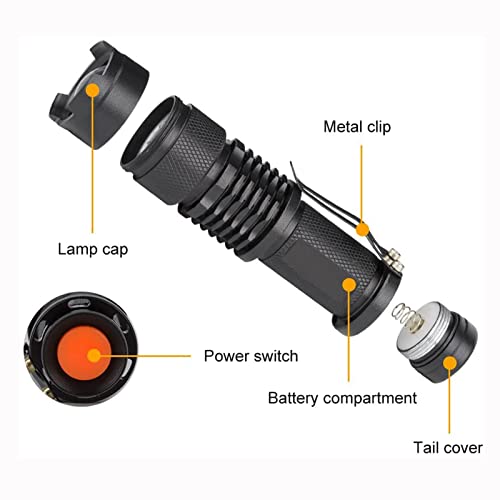 Metal clip

Lamp cap

Power switch

Battery compartment

Tail cover