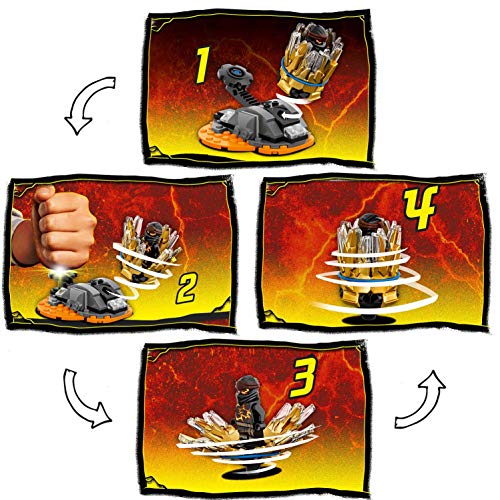 1

2

4

3