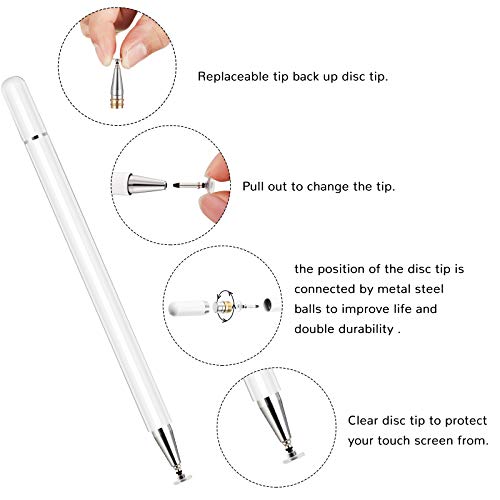 Replaceable tip back up disc tip.

Pull out to change the tip.

the position of the disc tip is connected by metal steel balls to improve life and double durability .

Clear disc tip to protect your touch screen from.