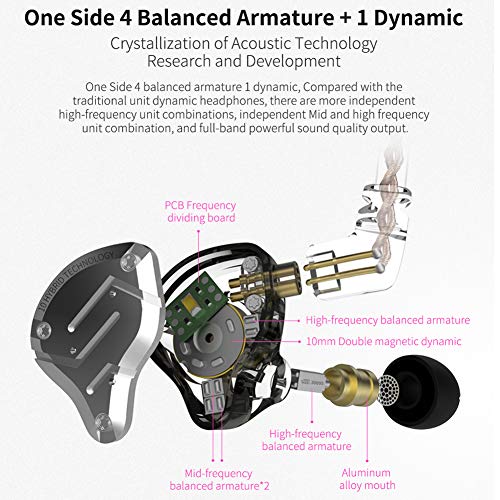 One Side 4 Balanced Armature + 1 Dynamic

Crystallization of Acoustic Technology
Research and Development

One Side 4 balanced armature 1 dynamic, Compared with the traditional unit dynamic headphones, there are more independent high-frequency unit combinations, independent Mid and high frequency unit combination, and full-band powerful sound quality output.

PCB Frequency dividing board

10 HYBRID TECHNOLOGY

High-frequency balanced armature

10mm Double magnetic dynamic

High-frequency balanced armature

Mid-frequency balanced armature*2

Aluminum alloy mouth