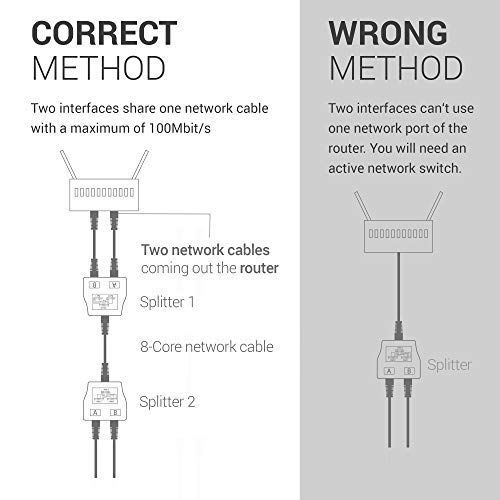 CORRECT METHOD

Two interfaces share one network cable with a maximum of 100Mbit/s

Two network cables coming out the router

B A

Splitter 1

8-Core network cable

Splitter 2

A B

WRONG METHOD

Two interfaces can't use one network port of the router. You will need an active network switch.

Splitter

A B