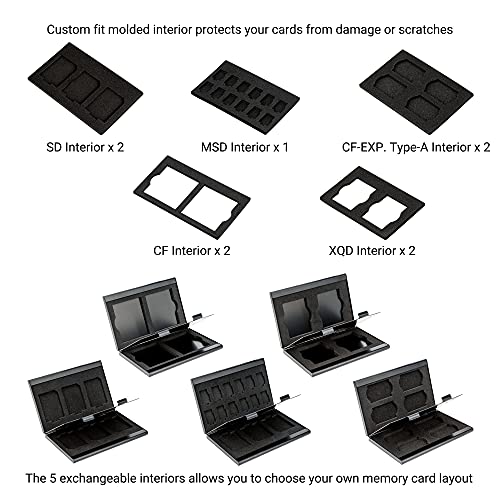 Custom fit molded interior protects your cards from damage or scratches

SD Interior x 2

MSD Interior x 1

CF-EXP. Type-A Interior x 2

CF Interior x 2

XQD Interior x 2

The 5 exchangeable interiors allows you to choose your own memory card layout