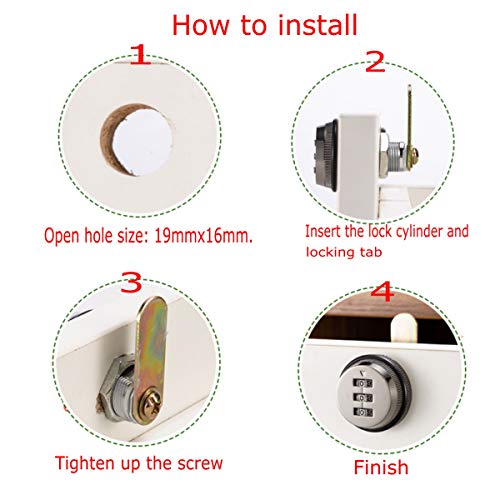 How to install

1

Open hole size: 19mmx16mm.

2

Insert the lock cylinder and locking tab

3

Tighten up the screw

4

Finish