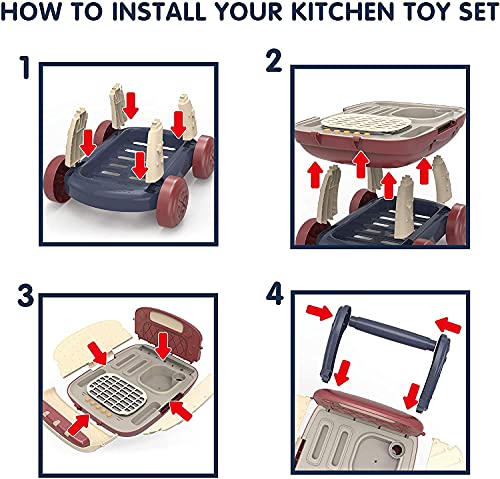 HOW TO INSTALL YOUR KITCHEN TOY SET

1

2

3

4