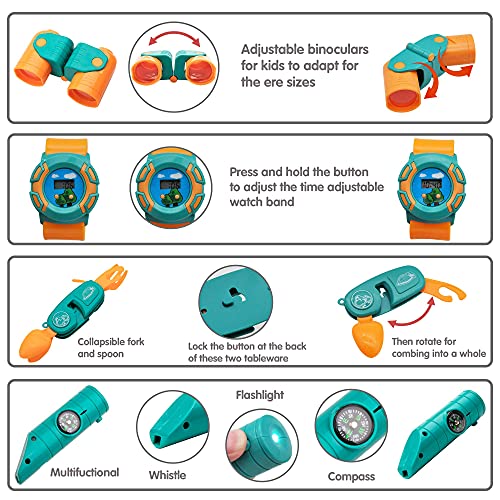 Adjustable binoculars for kids to adapt for the ere sizes

Press and hold the button to adjust the time adjustable watch band

Collapsible fork and spoon

Lock the button at the back of these two tableware

Then rotate for combing into a whole

Flashlight

Multifuctional

Whistle

Compass