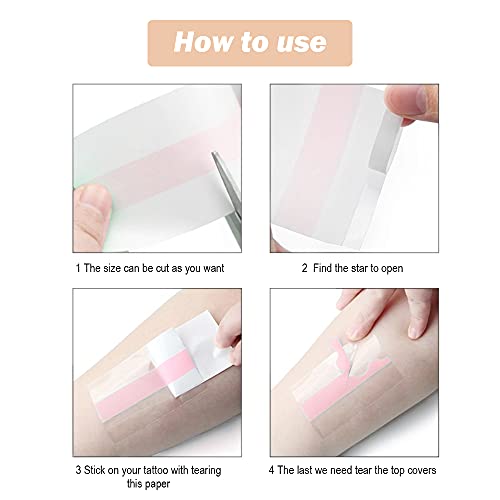 How to use

1 The size can be cut as you want

2 Find the star to open

3 Stick on your tattoo with tearing this paper

4 The last we need tear the top covers