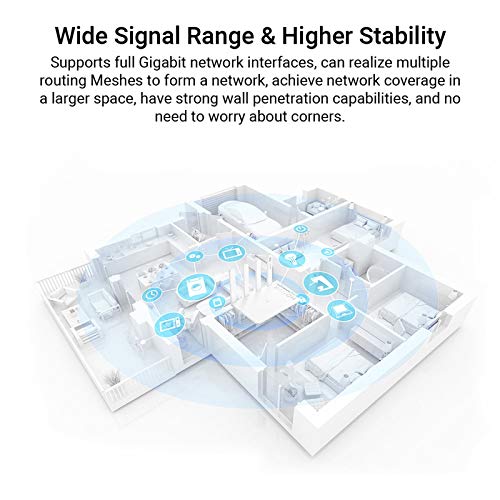 Wide Signal Range & Higher Stability

Supports full Gigabit network interfaces, can realize multiple routing Meshes to form a network, achieve network coverage in a larger space, have strong wall penetration capabilities, and no need to worry about corners.