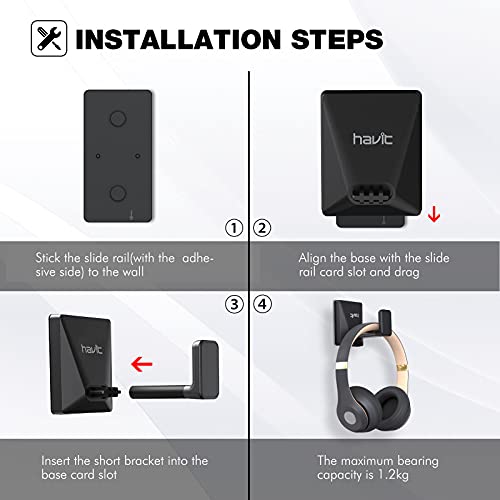 INSTALLATION STEPS

havit

① ②

Stick the slide rail(with the adhesive side) to the wall

Align the base with the slide rail card slot and drag

③ ④

havit

havit

Insert the short bracket into the base card slot

The maximum bearing capacity is 1.2kg