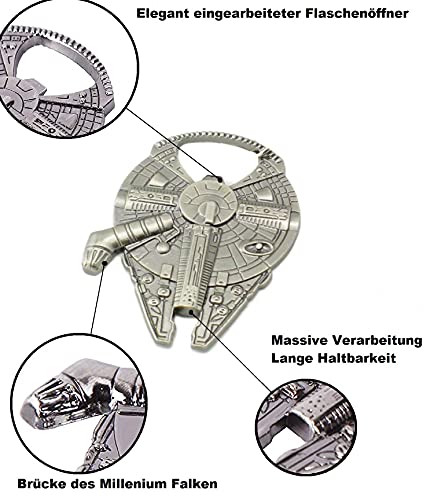 Elegant eingearbeiteter Flaschenöffner

Massive Verarbeitung
Lange Haltbarkeit

Brücke des Millenium Falken