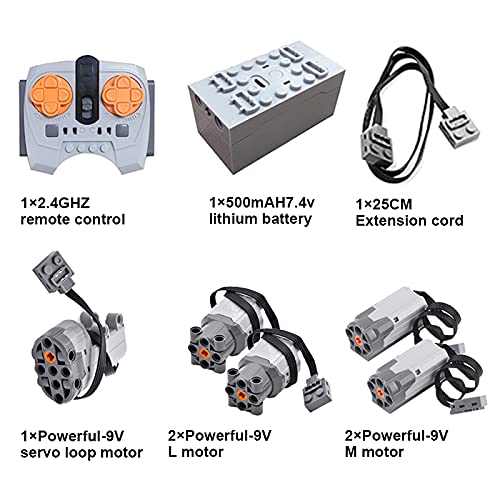 1×2.4GHZ
remote control

1×500mAH7.4v
lithium battery

1×25CM
Extension cord

1×Powerful-9V
servo loop motor

2×Powerful-9V
L motor

2×Powerful-9V
M motor